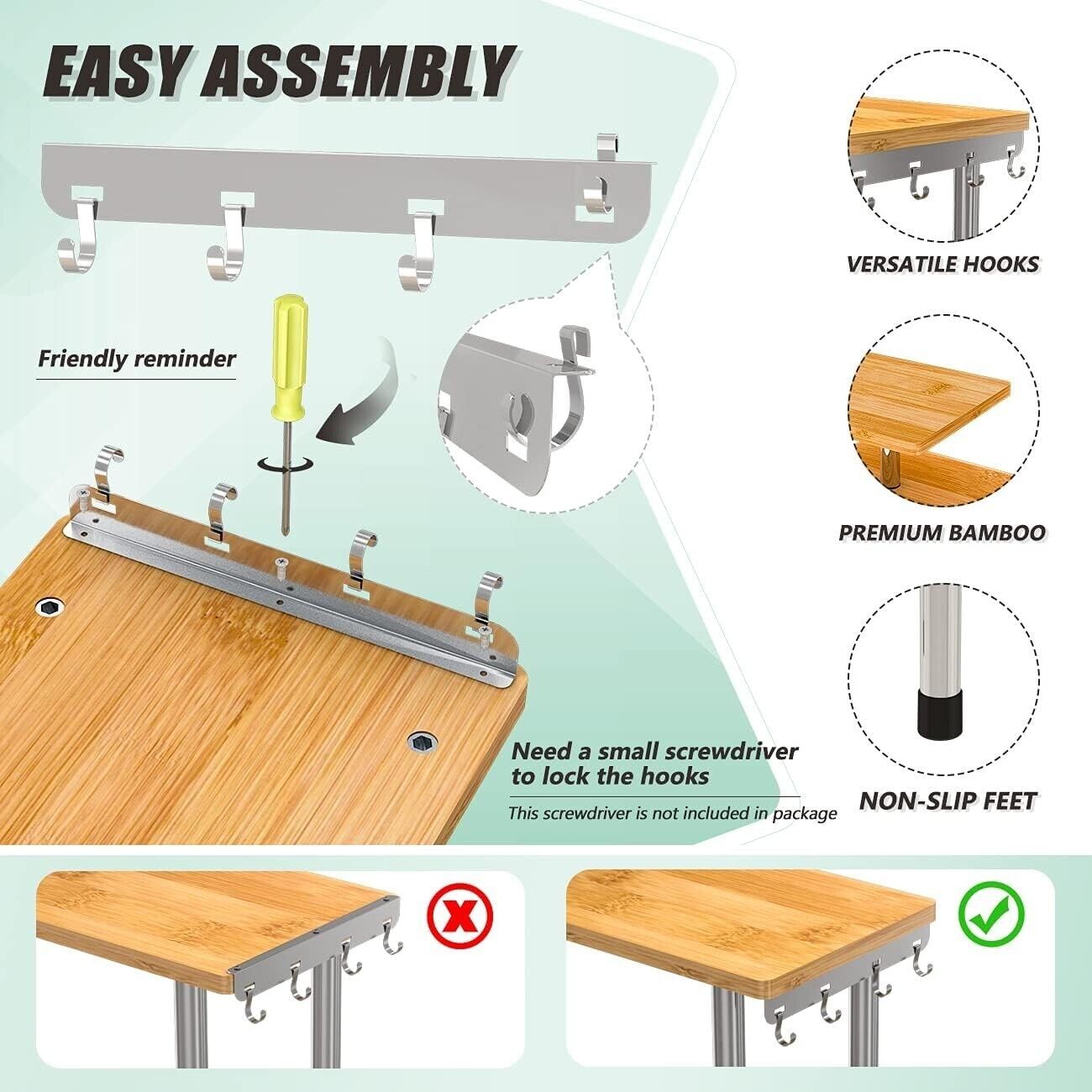 EASY ASSEMBLY

Friendly reminder

Need a small screwdriver to lock the hooks

This screwdriver is not included in package

VERSATILE HOOKS

PREMIUM BAMBOO

NON-SLIP FEET